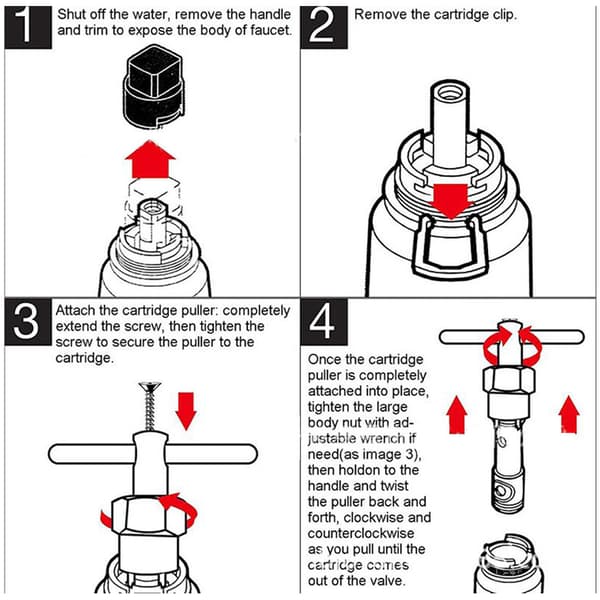 1
Shut off the water, remove the handle and trim to expose the body of faucet.

2
Remove the cartridge clip.

3
Attach the cartridge puller: completely extend the screw, then tighten the screw to secure the puller to the cartridge.

4
Once the cartridge puller is completely attached into place, tighten the large body nut with adjustable wrench if need(as image 3), then holdon to the handle and twist the puller back and forth, clockwise and counterclockwise as you pull until the cartridge comes out of the valve.