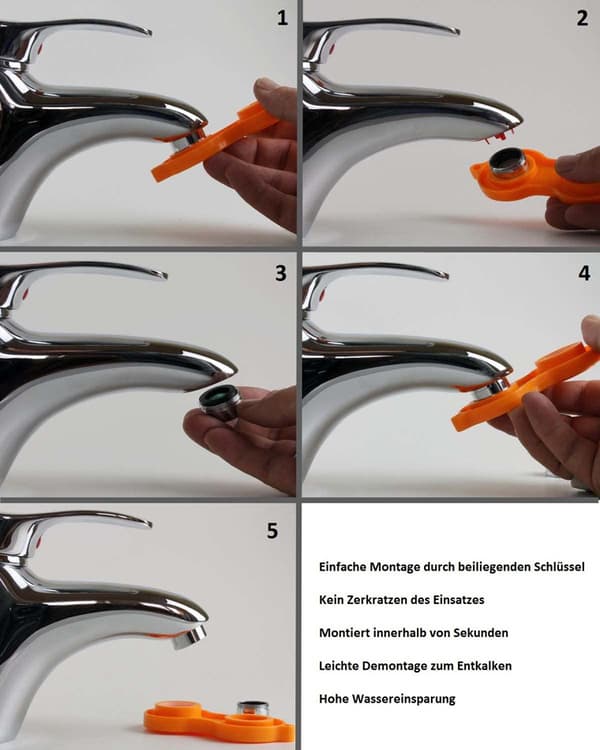 1

2

3

4

5

Einfache Montage durch beiliegenden Schlüssel

Kein Zerkratzen des Einsatzes

Montiert innerhalb von Sekunden

Leichte Demontage zum Entkalken

Hohe Wassereinsparung