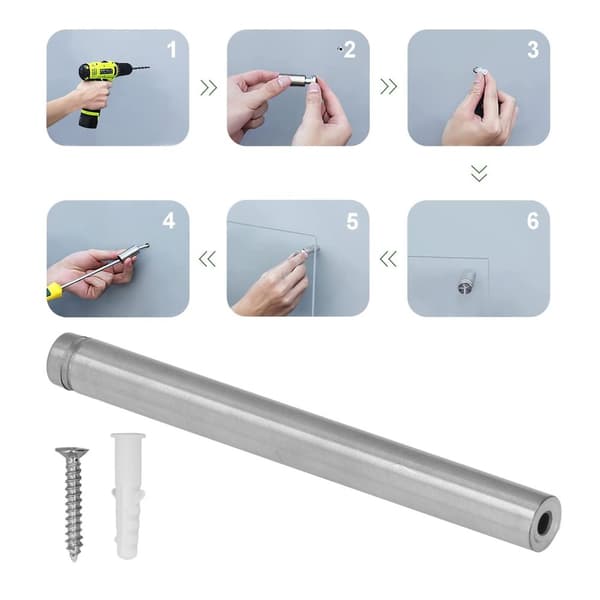 1

2

3

4

5

6