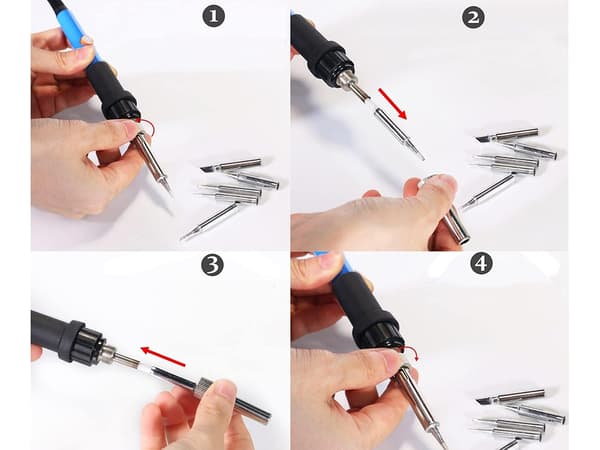 1
2
3
4