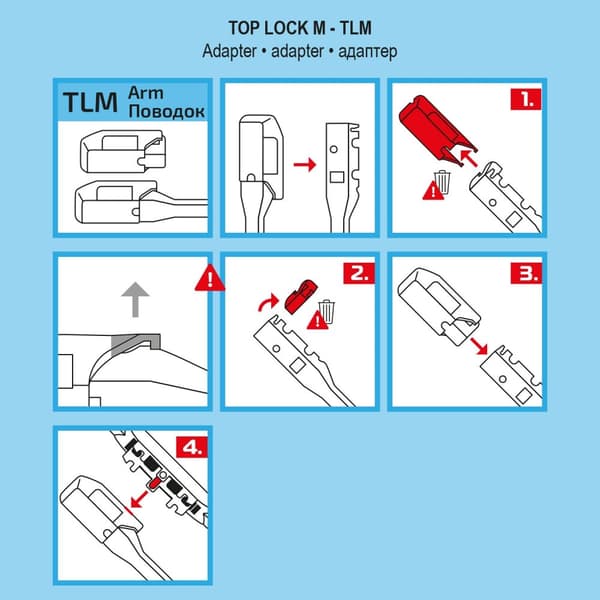 TOP LOCK M - TLM
Adapter • adapter • адаптер

TLM Arm Поводок

1.

2.

3.

4.