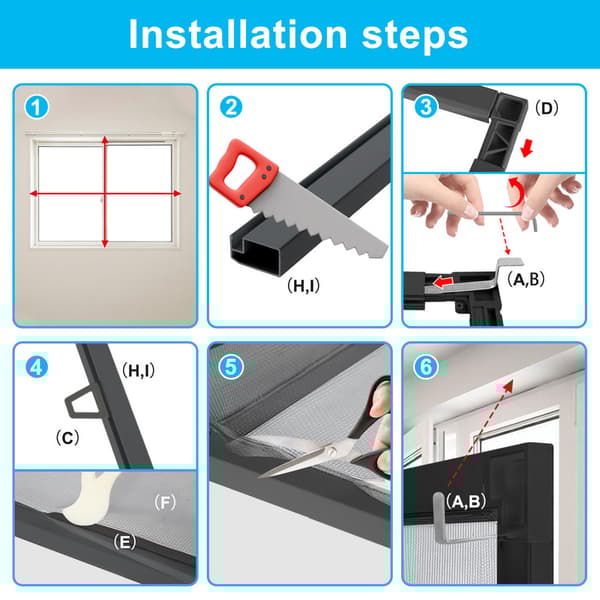 Installation steps

1

2

(H,I)

3

(D)

(A,B)

4

(H,I)

(C)

(F)

(E)

5

6

(A,B)