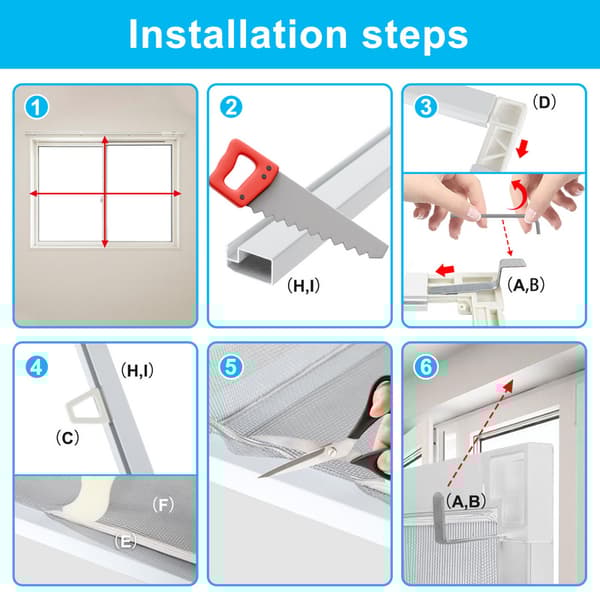 Installation steps

1

2

(H,I)

3

(D)

(A,B)

4

(H,I)

(C)

(F)

(E)

5

6

(A,B)