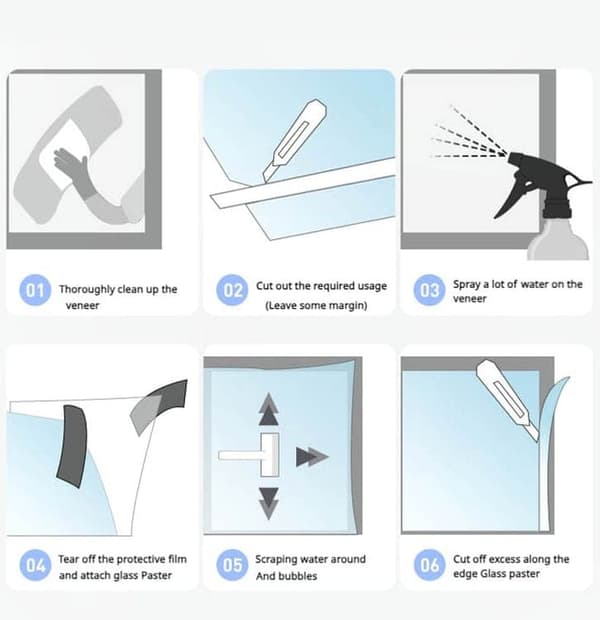 01 Thoroughly clean up the veneer

02 Cut out the required usage (Leave some margin)

03 Spray a lot of water on the veneer

04 Tear off the protective film and attach glass Paster

05 Scraping water around And bubbles

06 Cut off excess along the edge Glass paster