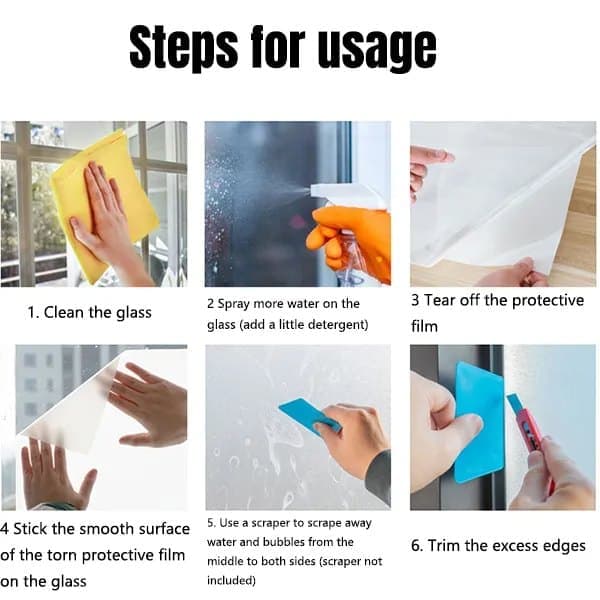 Steps for usage

1. Clean the glass

2 Spray more water on the glass (add a little detergent)

3 Tear off the protective film

4 Stick the smooth surface of the torn protective film on the glass

5. Use a scraper to scrape away water and bubbles from the middle to both sides (scraper not included)

6. Trim the excess edges