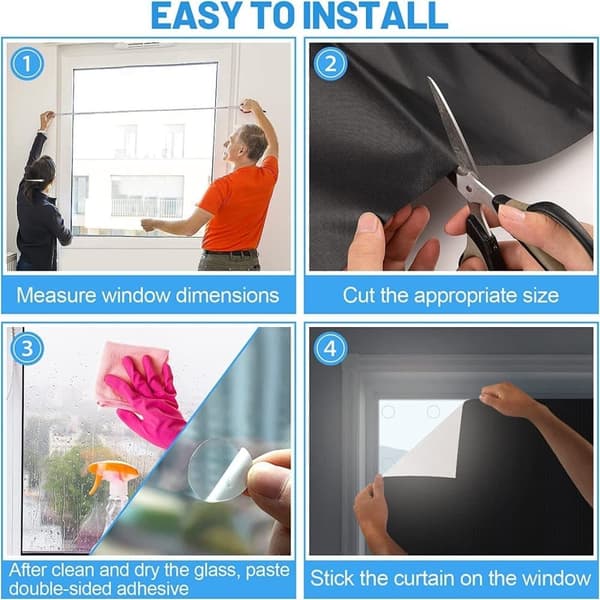 EASY TO INSTALL

1

Measure window dimensions

2

Cut the appropriate size

3

After clean and dry the glass, paste double-sided adhesive

4

Stick the curtain on the window