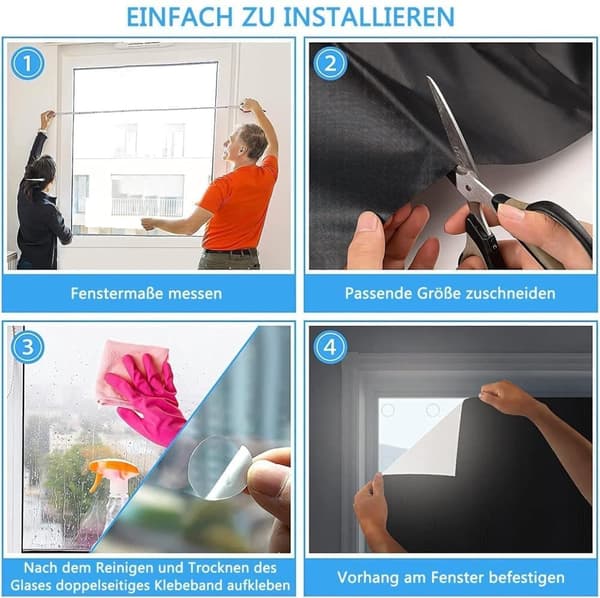 EINFACH ZU INSTALLIEREN

1

Fenstermaße messen

2

Passende Größe zuschneiden

3

Nach dem Reinigen und Trocknen des Glases doppelseitiges Klebeband aufkleben

4

Vorhang am Fenster befestigen