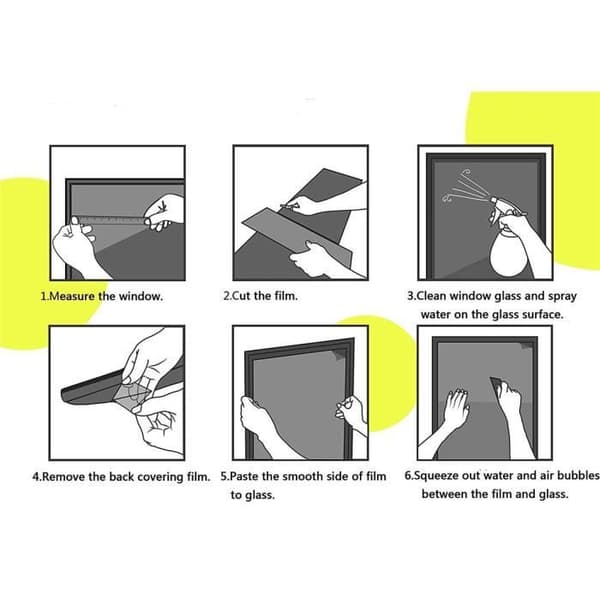 1.Measure the window.

2.Cut the film.

3.Clean window glass and spray water on the glass surface.

4.Remove the back covering film.

5.Paste the smooth side of film to glass.

6.Squeeze out water and air bubbles between the film and glass.