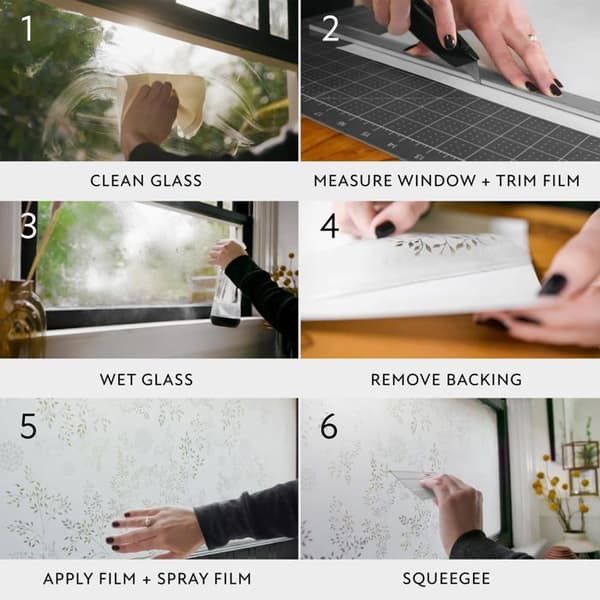 1

CLEAN GLASS

2

MEASURE WINDOW + TRIM FILM

3

WET GLASS

4

REMOVE BACKING

5

APPLY FILM + SPRAY FILM

6

SQUEEGEE