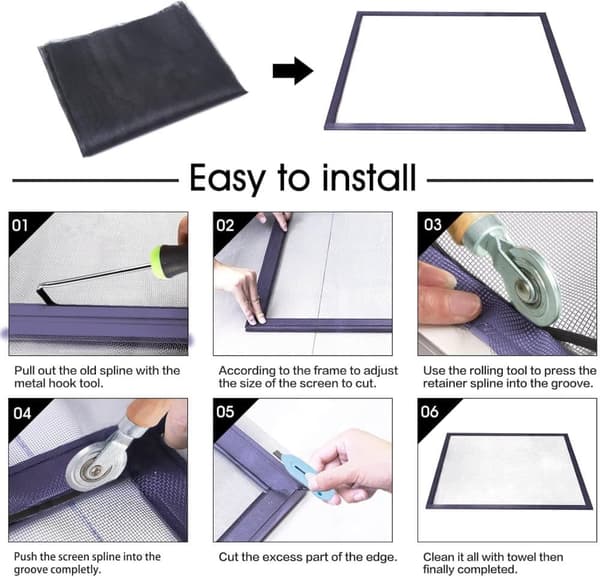 Easy to install

01

Pull out the old spline with the metal hook tool.

02

According to the frame to adjust the size of the screen to cut.

03

Use the rolling tool to press the retainer spline into the groove.

04

Push the screen spline into the groove completly.

05

Cut the excess part of the edge.

06

Clean it all with towel then finally completed.