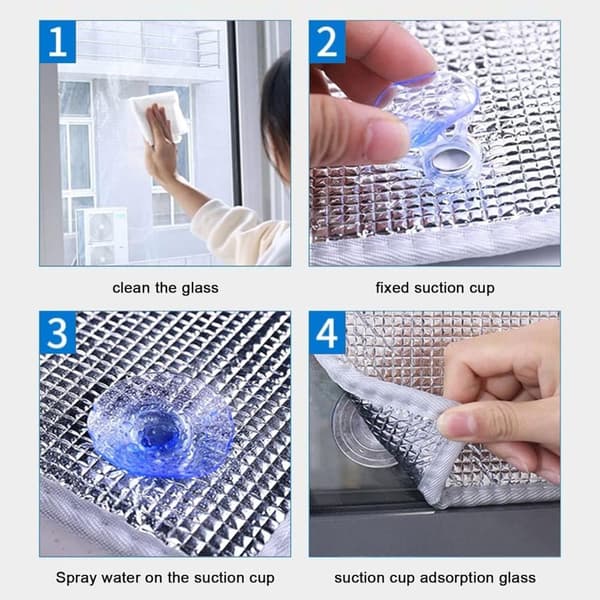 1

clean the glass

2

fixed suction cup

3

Spray water on the suction cup

4

suction cup adsorption glass