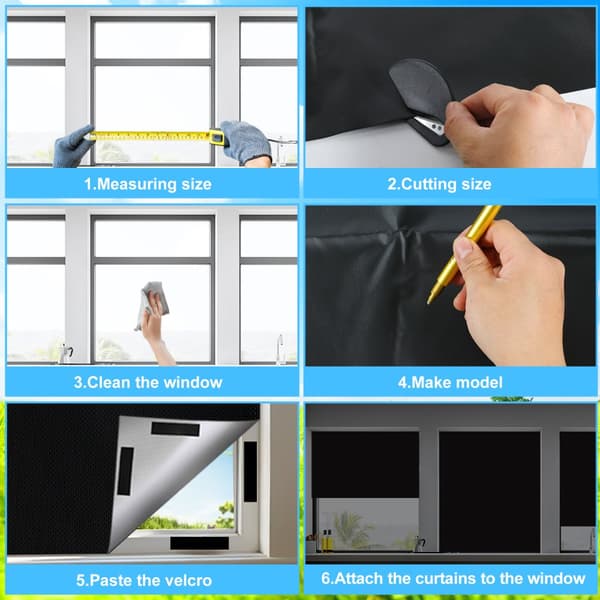 1.Measuring size

2.Cutting size

3.Clean the window

4.Make model

5.Paste the velcro

6.Attach the curtains to the window