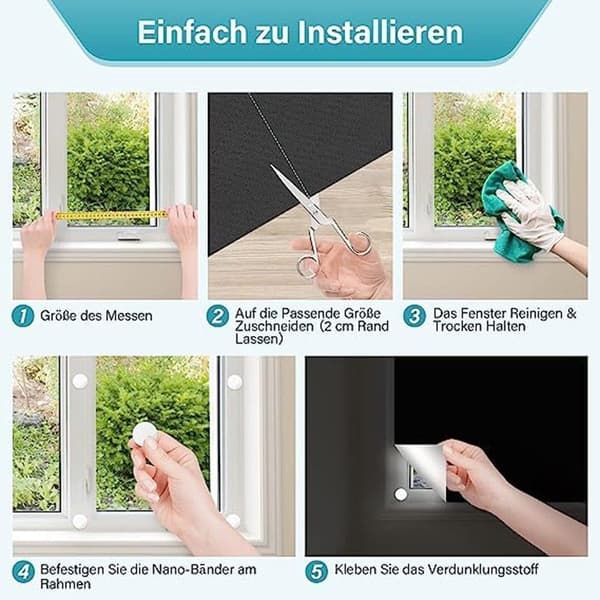 Einfach zu Installieren

1 Größe des Messen

2 Auf die Passende Größe Zuschneiden (2 cm Rand Lassen)

3 Das Fenster Reinigen & Trocken Halten

4 Befestigen Sie die Nano-Bänder am Rahmen

5 Kleben Sie das Verdunklungsstoff