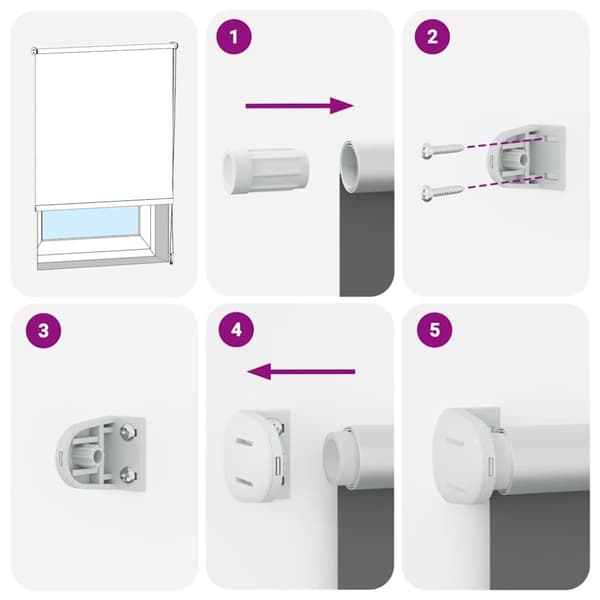 1

2

3

4

5