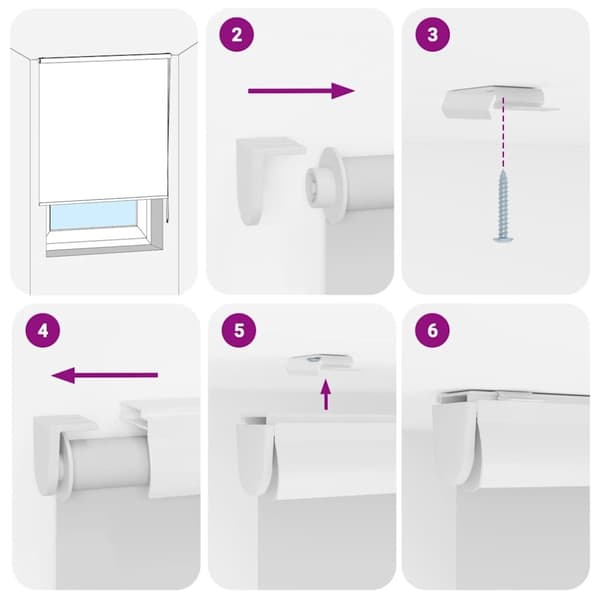 2

3

4

5

6