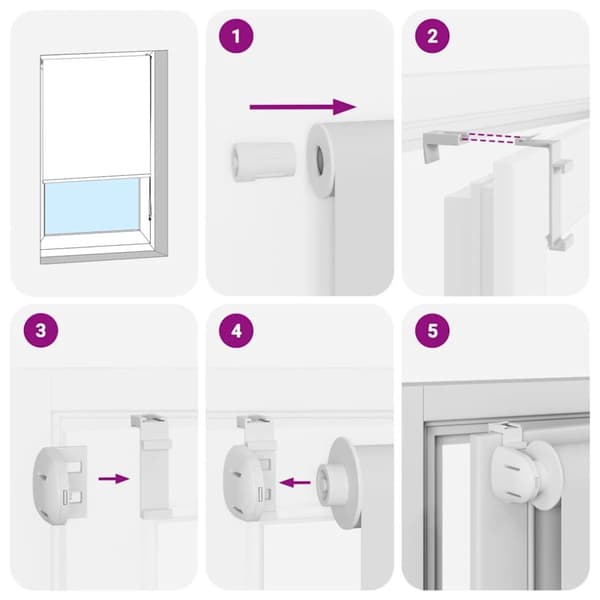 1

2

3

4

5