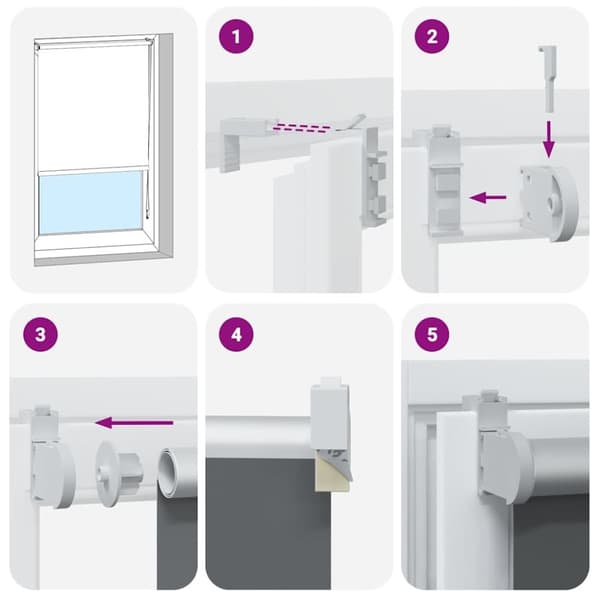 1

2

3

4

5