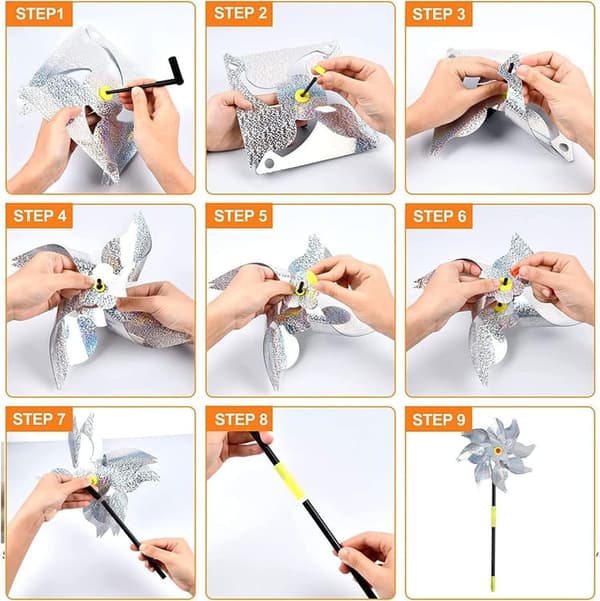 STEP1

STEP 2

STEP 3

STEP 4

STEP 5

STEP 6

STEP 7

STEP 8

STEP 9