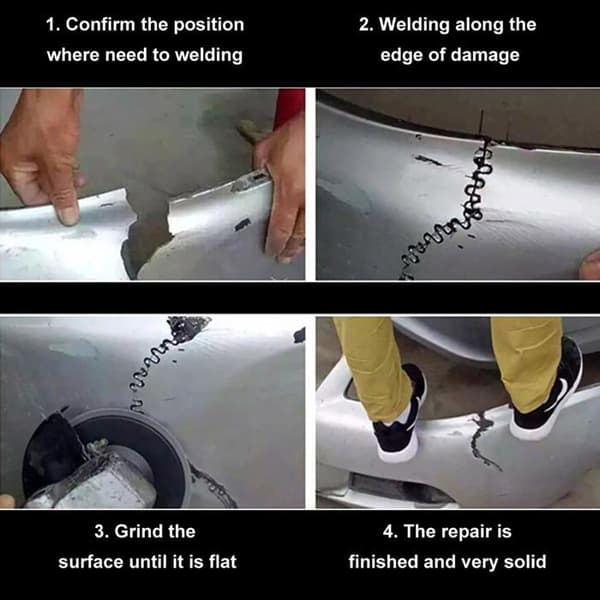 1. Confirm the position where need to welding

2. Welding along the edge of damage

3. Grind the surface until it is flat

4. The repair is finished and very solid