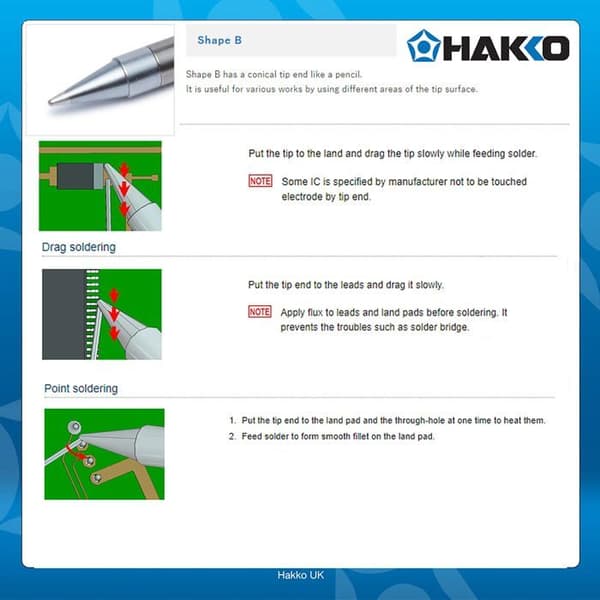 Shape B

HAKKO

Shape B has a conical tip end like a pencil.
It is useful for various works by using different areas of the tip surface.

Put the tip to the land and drag the tip slowly while feeding solder.

NOTE Some IC is specified by manufacturer not to be touched electrode by tip end.

Drag soldering

Put the tip end to the leads and drag it slowly.

NOTE Apply flux to leads and land pads before soldering. It prevents the troubles such as solder bridge.

Point soldering

1. Put the tip end to the land pad and the through-hole at one time to heat them.
2. Feed solder to form smooth fillet on the land pad.

Hakko UK