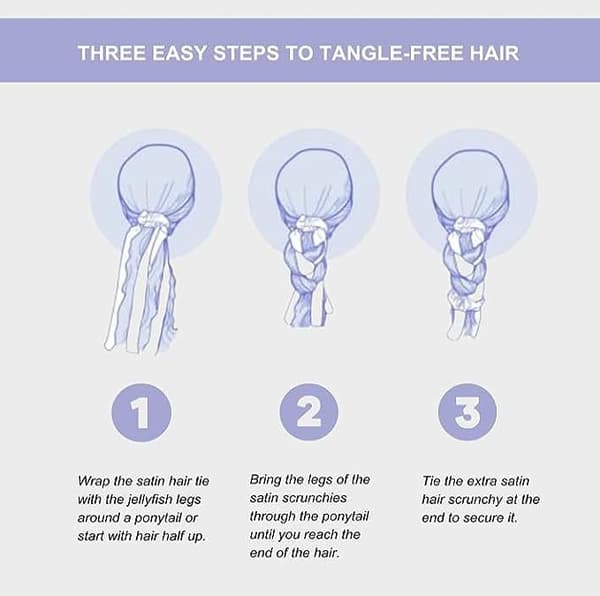 THREE EASY STEPS TO TANGLE-FREE HAIR

1

Wrap the satin hair tie with the jellyfish legs around a ponytail or start with hair half up.

2

Bring the legs of the satin scrunchies through the ponytail until you reach the end of the hair.

3

Tie the extra satin hair scrunchy at the end to secure it.