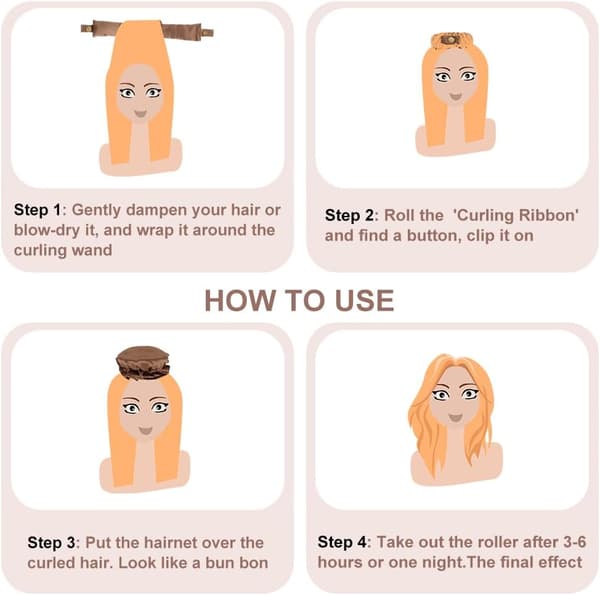 Step 1: Gently dampen your hair or blow-dry it, and wrap it around the curling wand

Step 2: Roll the 'Curling Ribbon' and find a button, clip it on

HOW TO USE

Step 3: Put the hairnet over the curled hair. Look like a bun bon

Step 4: Take out the roller after 3-6 hours or one night.The final effect