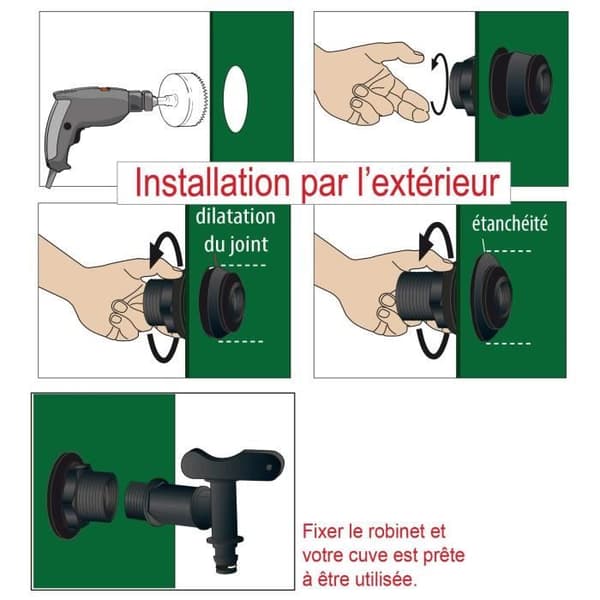 Installation par l'extérieur

dilatation du joint

étanchéité

Fixer le robinet et votre cuve est prête à être utilisée.