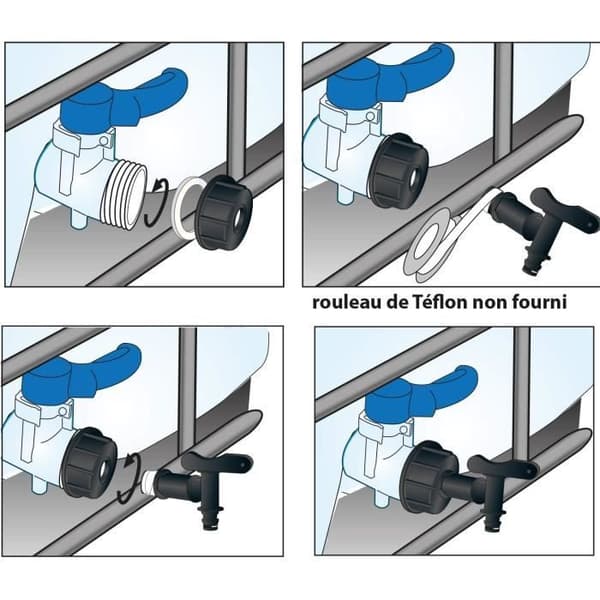 rouleau de Téflon non fourni