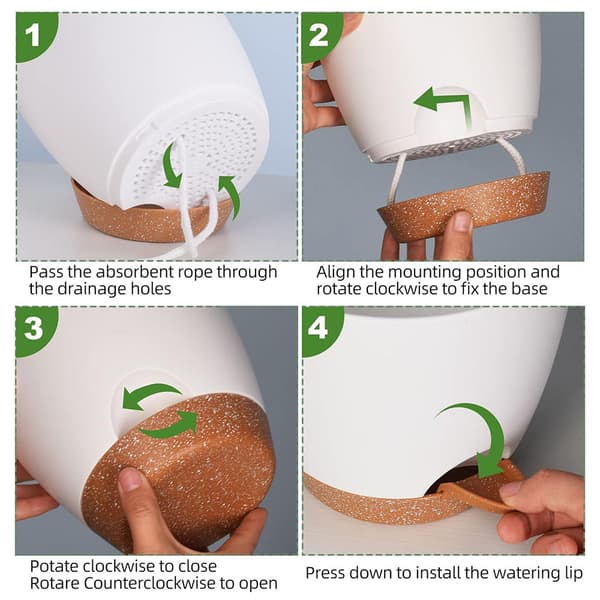 1

Pass the absorbent rope through the drainage holes

2

Align the mounting position and rotate clockwise to fix the base

3

Potate clockwise to close
Rotare Counterclockwise to open

4

Press down to install the watering lip