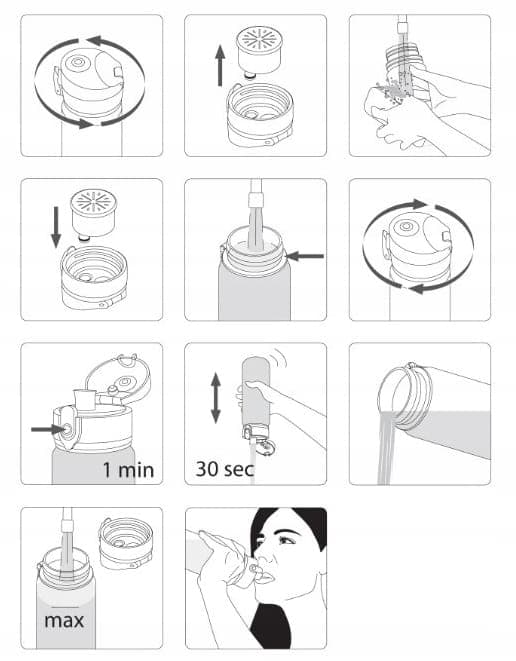 1 min

30 sec

max