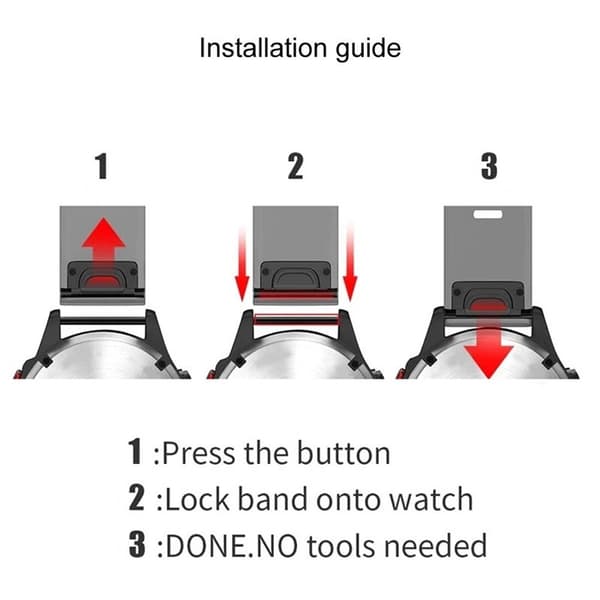 Installation guide

1

2

3

1 :Press the button
2 :Lock band onto watch
3 :DONE.NO tools needed