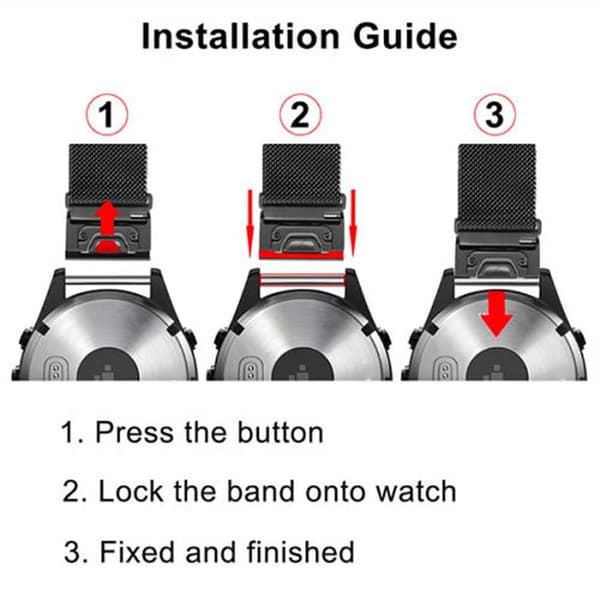 Installation Guide

1

2

3

1. Press the button

2. Lock the band onto watch

3. Fixed and finished