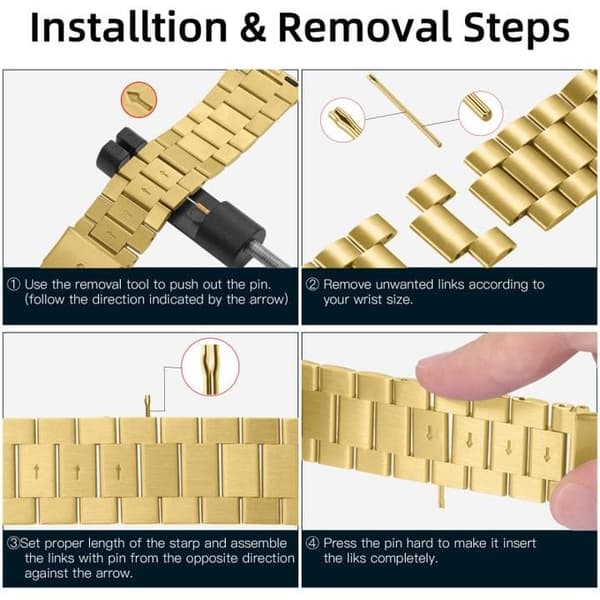 Installtion & Removal Steps

① Use the removal tool to push out the pin. (follow the direction indicated by the arrow)

② Remove unwanted links according to your wrist size.

③Set proper length of the starp and assemble the links with pin from the opposite direction against the arrow.

④ Press the pin hard to make it insert the liks completely.