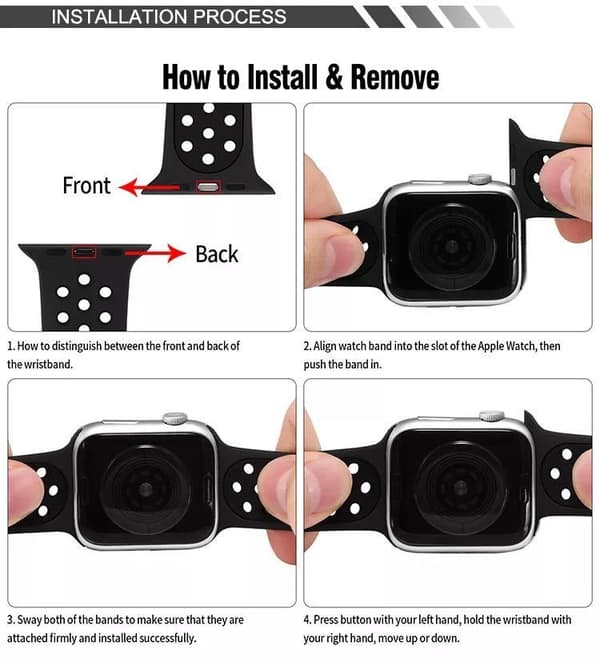 INSTALLATION PROCESS

How to Install & Remove

Front

Back

1. How to distinguish between the front and back of the wristband.

2. Align watch band into the slot of the Apple Watch, then push the band in.

3. Sway both of the bands to make sure that they are attached firmly and installed successfully.

4. Press button with your left hand, hold the wristband with your right hand, move up or down.