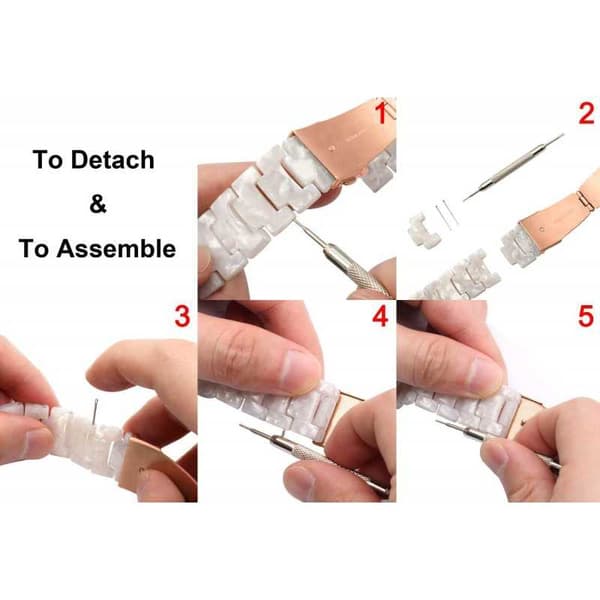 To Detach
&
To Assemble

1

2

3

4

5