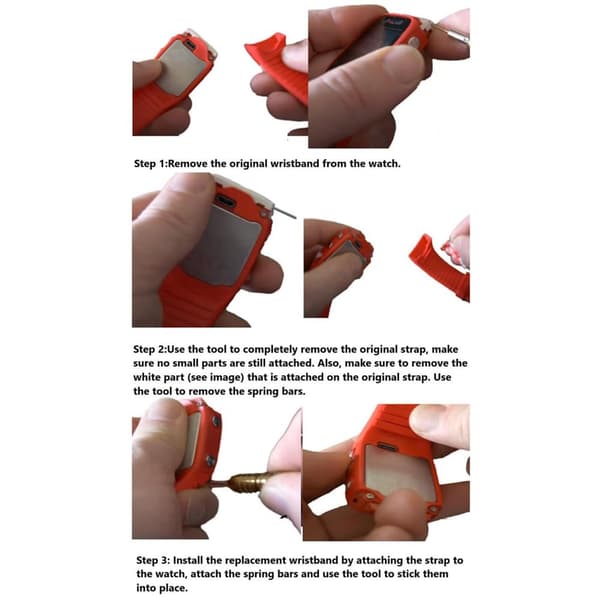 Step 1:Remove the original wristband from the watch.

Step 2:Use the tool to completely remove the original strap, make sure no small parts are still attached. Also, make sure to remove the white part (see image) that is attached on the original strap. Use the tool to remove the spring bars.

Step 3: Install the replacement wristband by attaching the strap to the watch, attach the spring bars and use the tool to stick them into place.