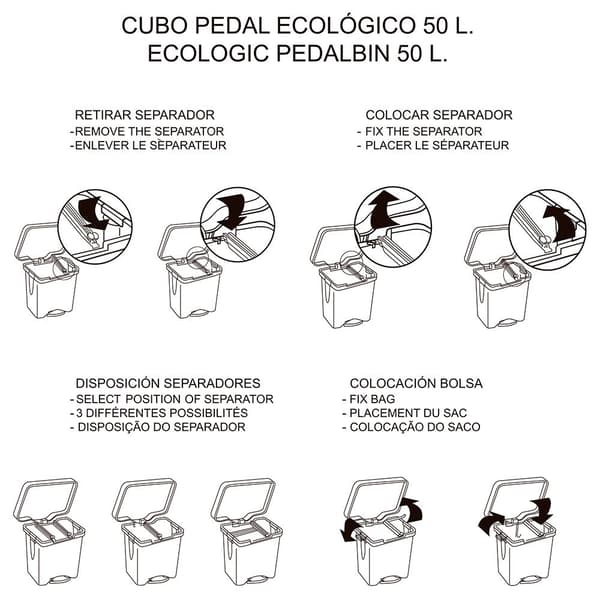 CUBO PEDAL ECOLÓGICO 50 L.
ECOLOGIC PEDALBIN 50 L.

RETIRAR SEPARADOR
-REMOVE THE SEPARATOR
-ENLEVER LE SÈPARATEUR

COLOCAR SEPARADOR
- FIX THE SEPARATOR
- PLACER LE SÉPARATEUR

DISPOSICIÓN SEPARADORES
- SELECT POSITION OF SEPARATOR
- 3 DIFFÉRENTES POSSIBILITÉS
- DISPOSIÇÃO DO SEPARADOR

COLOCACIÓN BOLSA
- FIX BAG
- PLACEMENT DU SAC
- COLOCAÇÃO DO SACO