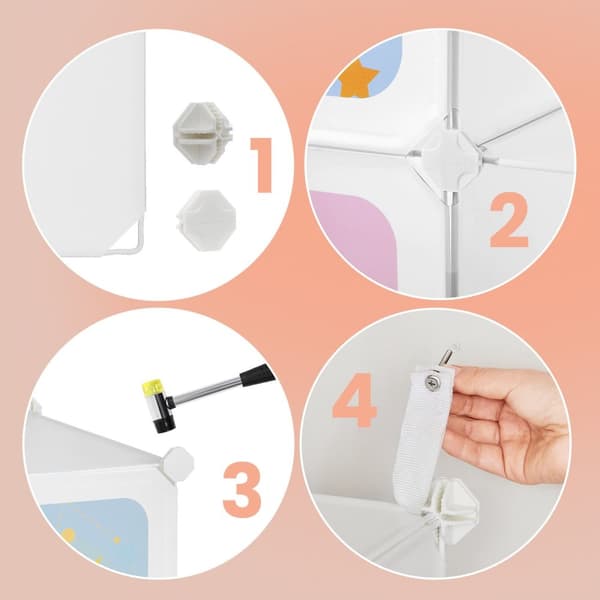 1

2

3

4