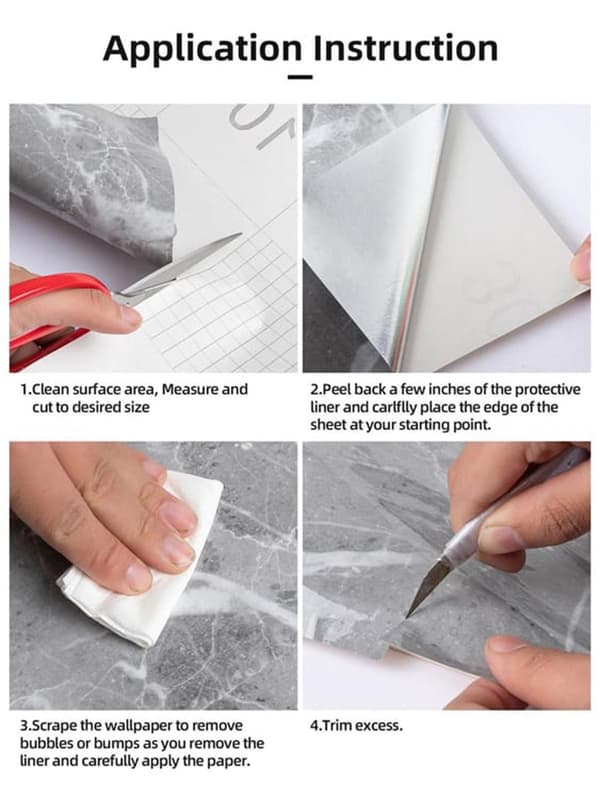 Application Instruction

1.Clean surface area, Measure and cut to desired size

2.Peel back a few inches of the protective liner and carlflly place the edge of the sheet at your starting point.

3.Scrape the wallpaper to remove bubbles or bumps as you remove the liner and carefully apply the paper.

4.Trim excess.