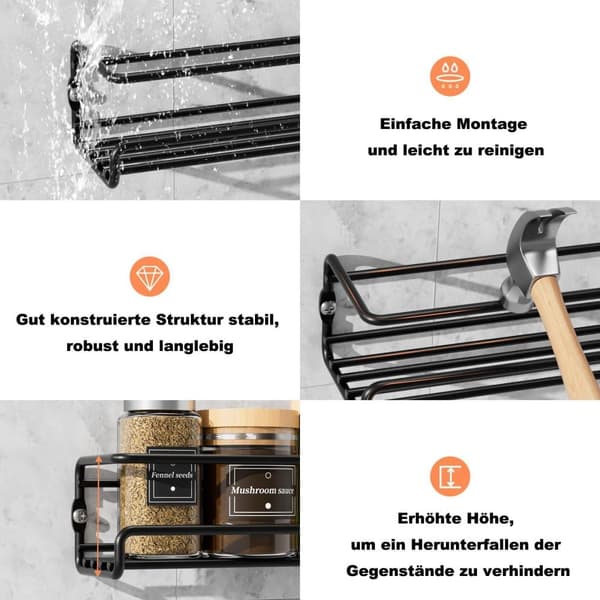 Einfache Montage
und leicht zu reinigen

Gut konstruierte Struktur stabil,
robust und langlebig

Fennel seeds

Mushroom sauce

Erhöhte Höhe,
um ein Herunterfallen der
Gegenstände zu verhindern