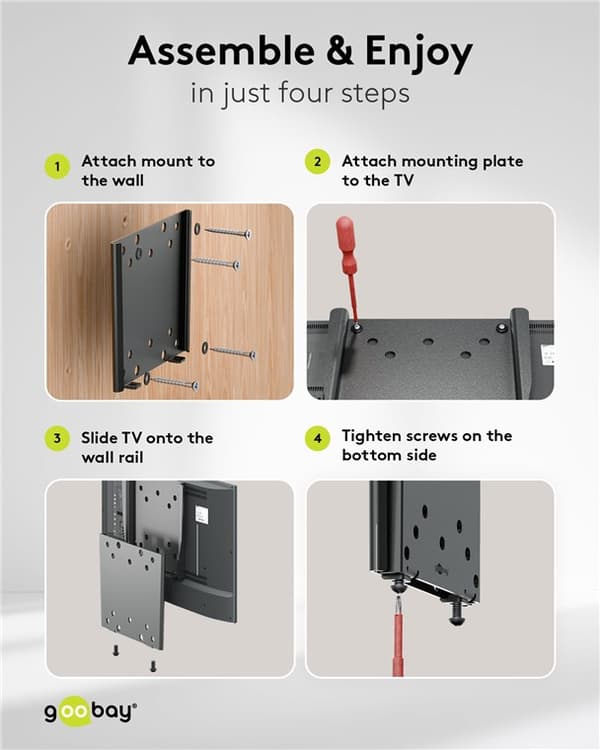 Assemble & Enjoy
in just four steps

1 Attach mount to the wall

2 Attach mounting plate to the TV

3 Slide TV onto the wall rail

4 Tighten screws on the bottom side

goobay®