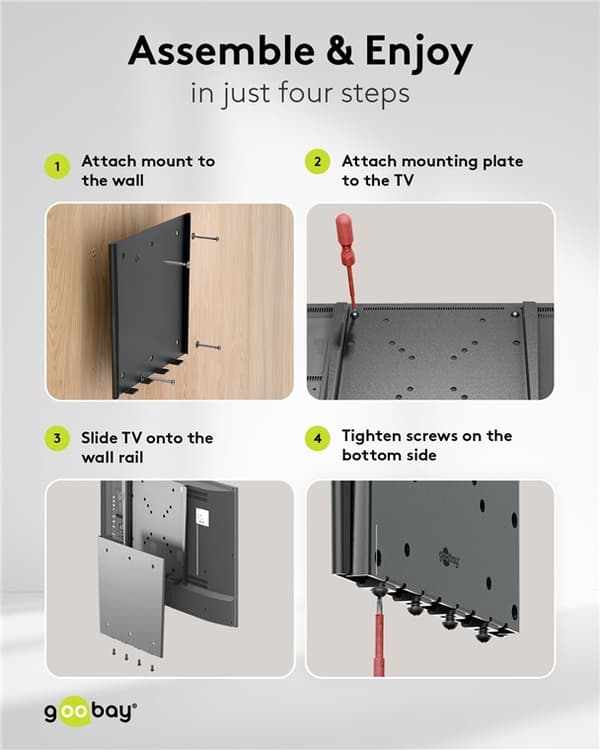 Assemble & Enjoy
in just four steps

1 Attach mount to the wall

2 Attach mounting plate to the TV

3 Slide TV onto the wall rail

4 Tighten screws on the bottom side

goobay

goobay®