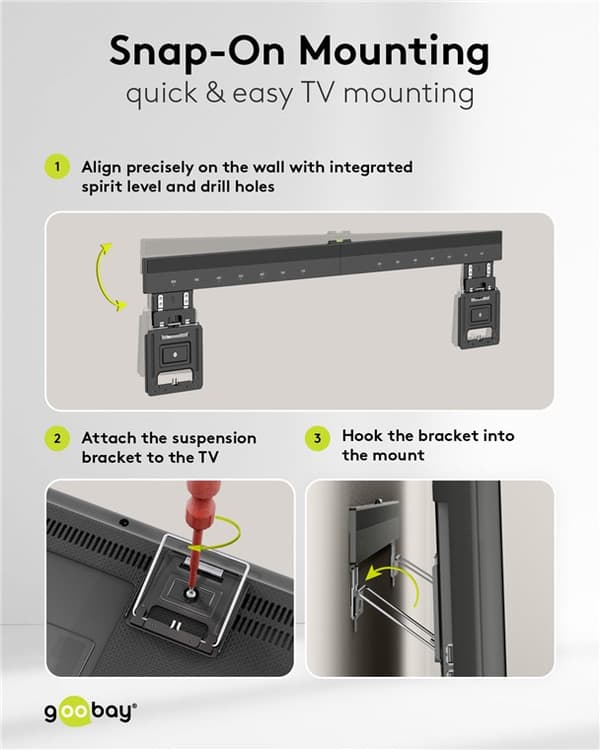 Snap-On Mounting
quick & easy TV mounting

1 Align precisely on the wall with integrated spirit level and drill holes

2 Attach the suspension bracket to the TV

3 Hook the bracket into the mount

goobay®