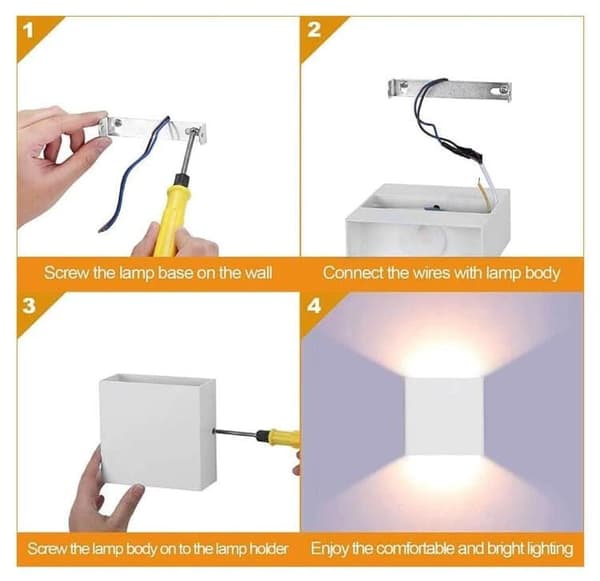 1

Screw the lamp base on the wall

2

Connect the wires with lamp body

3

Screw the lamp body on to the lamp holder

4

Enjoy the comfortable and bright lighting