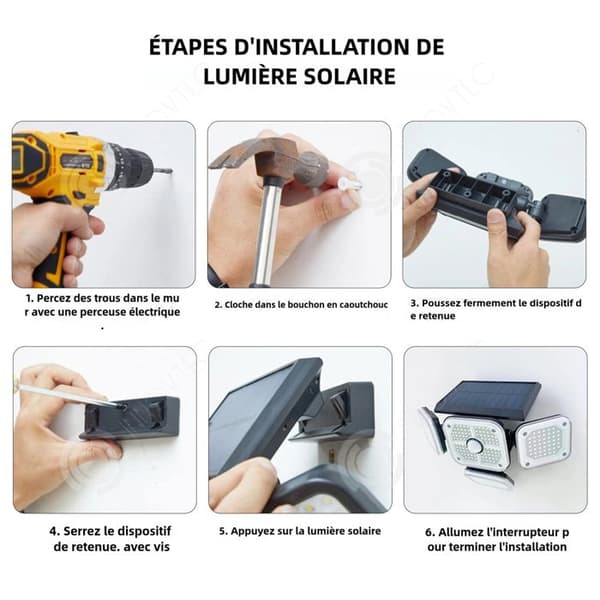 ÉTAPES D'INSTALLATION DE LUMIÈRE SOLAIRE

1. Percez des trous dans le mu r avec une perceuse électrique
.

2. Cloche dans le bouchon en caoutchouc

3. Poussez fermement le dispositif d e retenue

4. Serrez le dispositif de retenue. avec vis

5. Appuyez sur la lumière solaire

6. Allumez l'interrupteur p our terminer l'installation