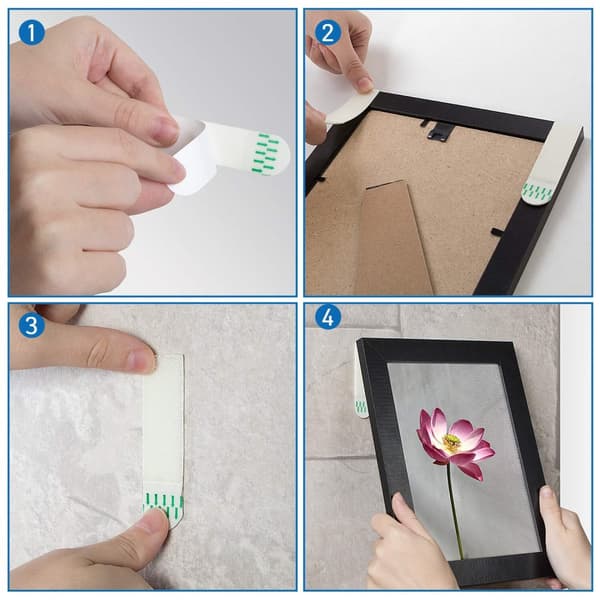 1

2

3

4