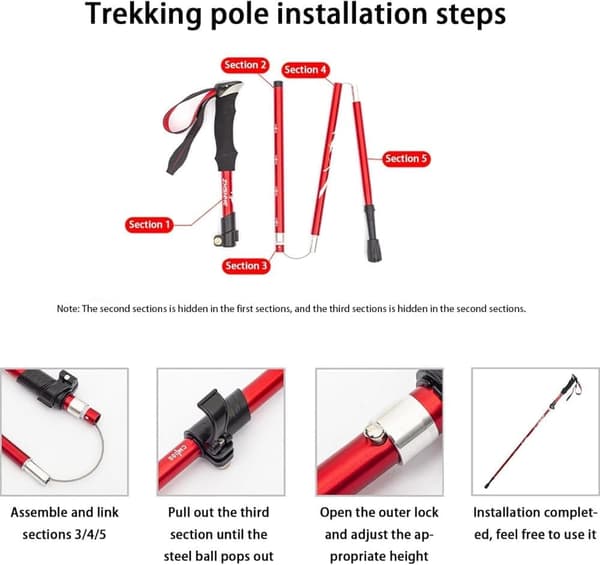 Trekking pole installation steps

Section 2
Section 4
Section 5
Section 1
Section 3

Note: The second sections is hidden in the first sections, and the third sections is hidden in the second sections.

Assemble and link sections 3/4/5

Pull out the third section until the steel ball pops out

Open the outer lock and adjust the appropriate height

Installation completed, feel free to use it