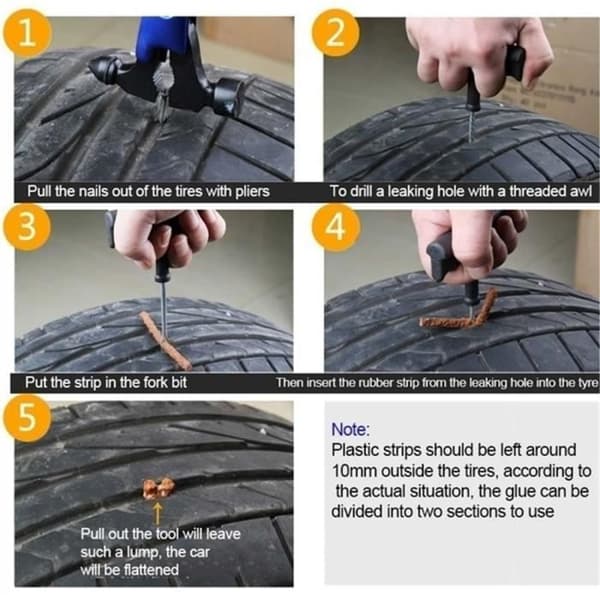 1

Pull the nails out of the tires with pliers

2

To drill a leaking hole with a threaded awl

3

Put the strip in the fork bit

4

Then insert the rubber strip from the leaking hole into the tyre

5

Pull out the tool will leave such a lump, the car will be flattened

Note:
Plastic strips should be left around 10mm outside the tires, according to the actual situation, the glue can be divided into two sections to use