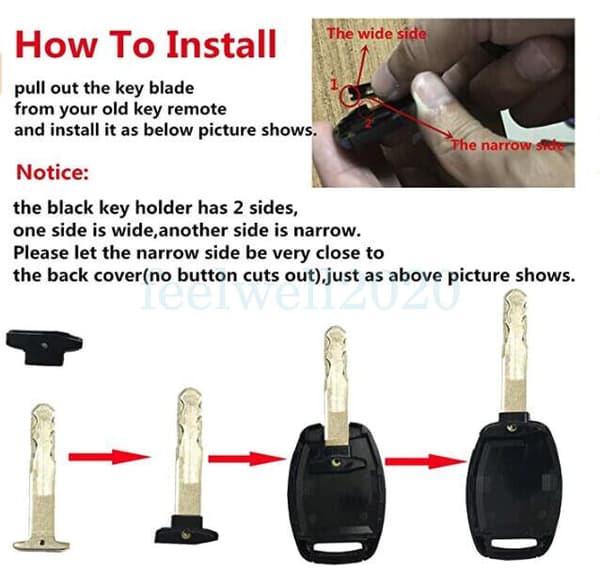 How To Install

pull out the key blade from your old key remote and install it as below picture shows.

The wide side
1
2
The narrow side

Notice:

the black key holder has 2 sides, one side is wide,another side is narrow. Please let the narrow side be very close to the back cover(no button cuts out),just as above picture shows.

feelwell2020