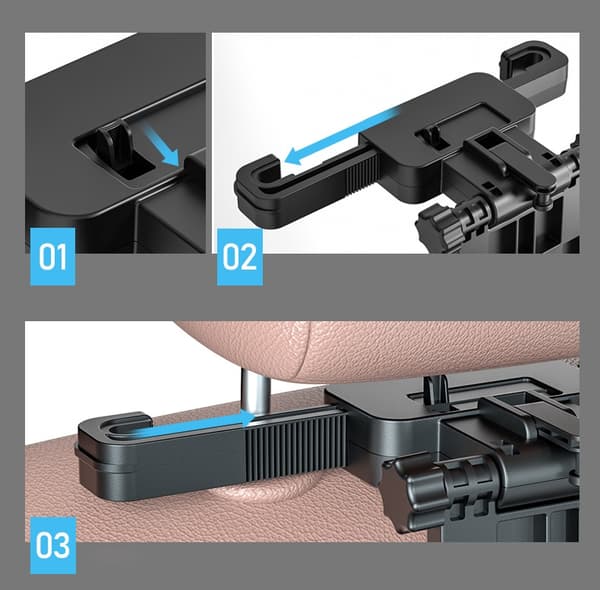 01

02

03